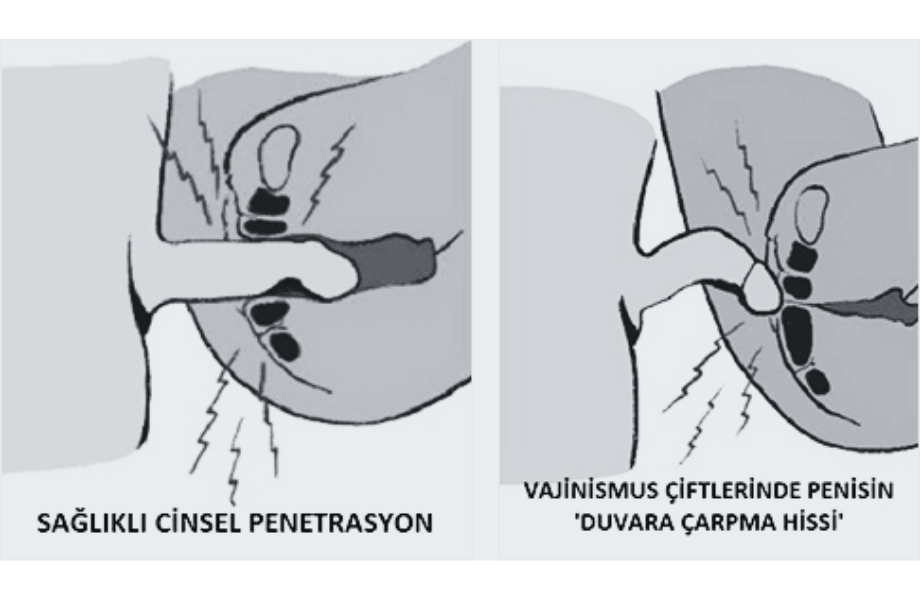 SAĞLIKLI CİNSEL PENETRASYON

VAJİNİSMUS ÇİFTLERİNDE PENİSİN 'DUVARA ÇARPMA HİSSİ'